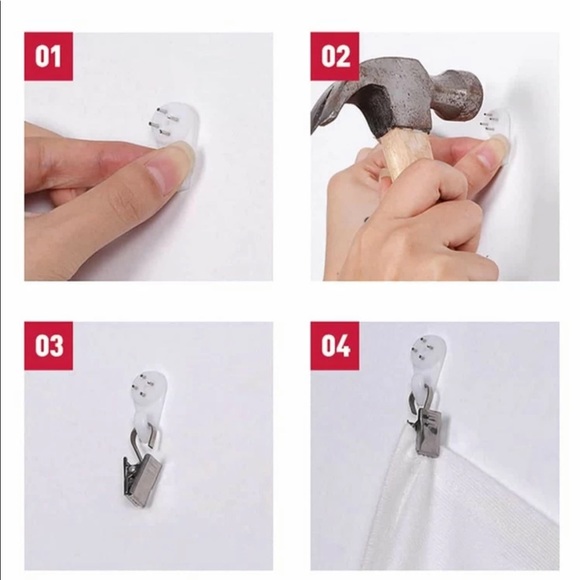 01

02

03

04